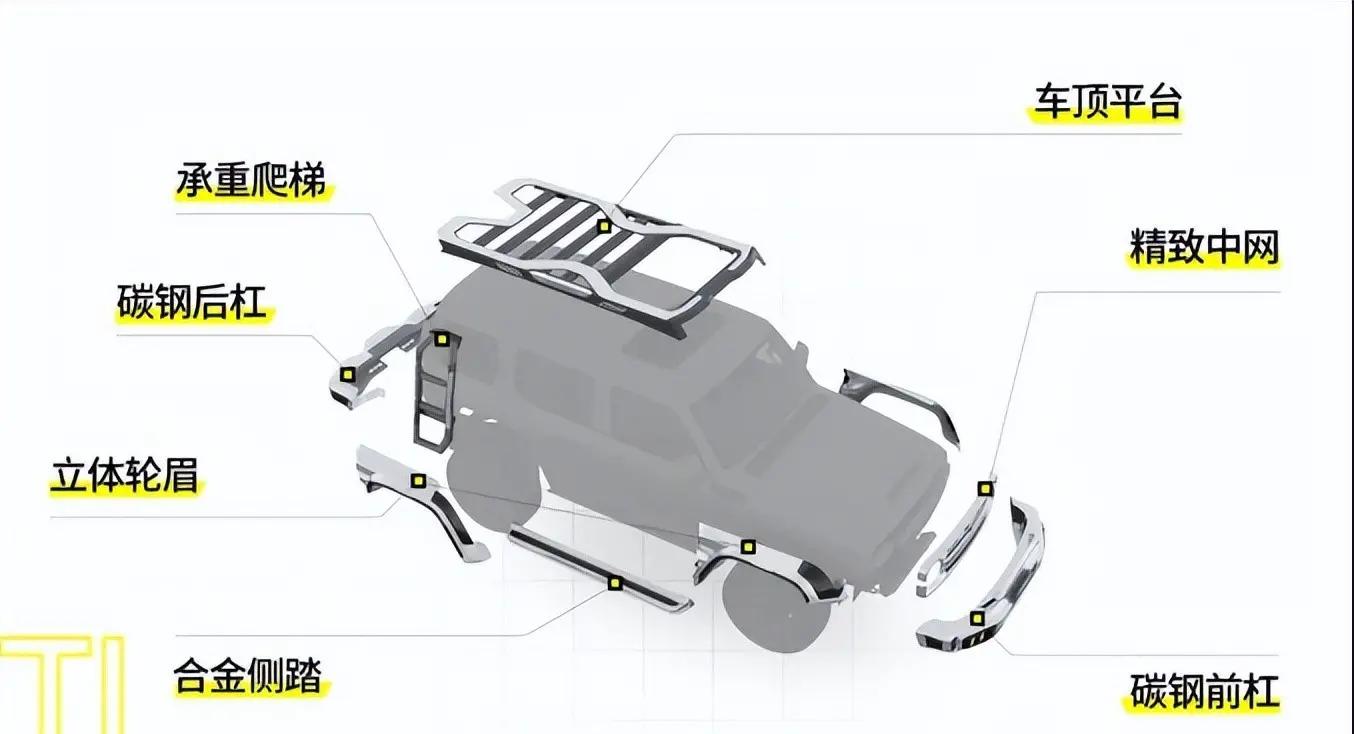 车顶平台

承重爬梯

精致中网

碳钢后杠

立体轮眉

合金侧踏

碳钢前杠

TI