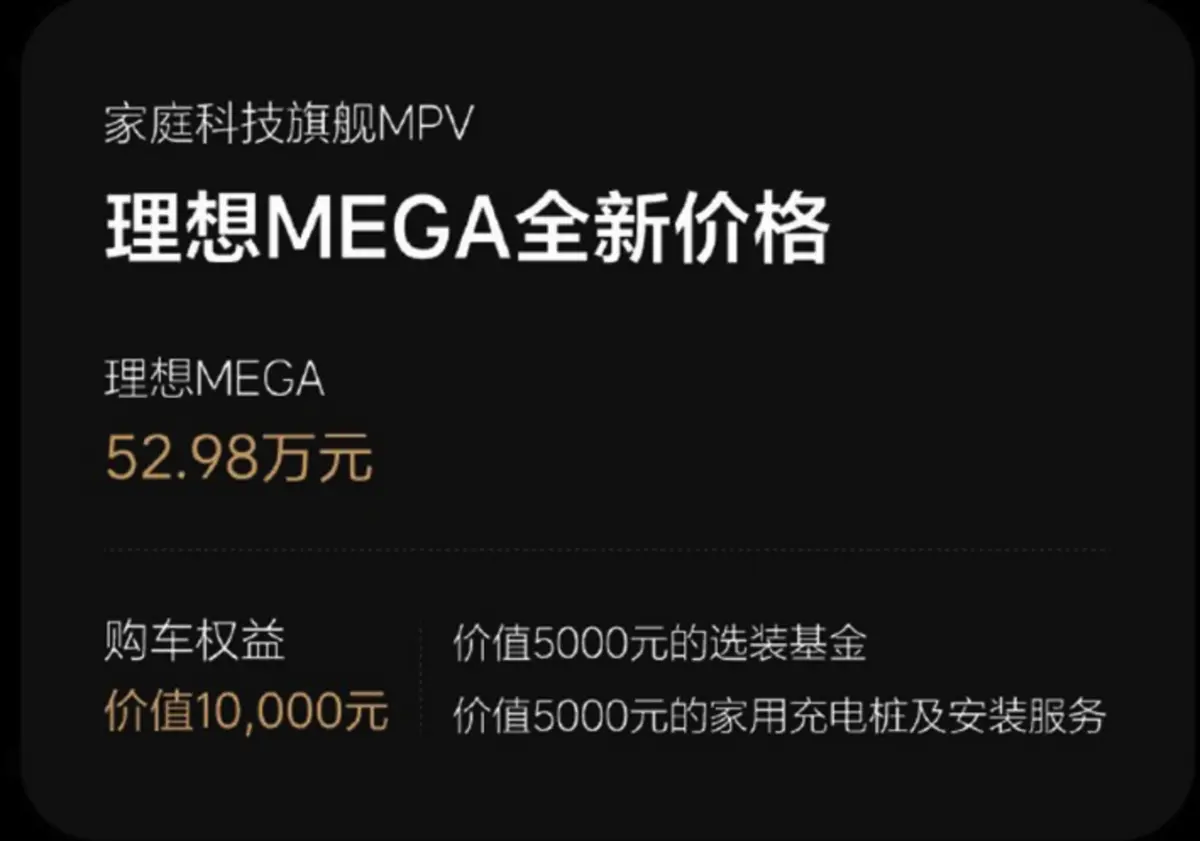 家庭科技旗舰MPV

理想MEGA全新价格

理想MEGA
52.98万元

购车权益
价值10,000元

价值5000元的选装基金
价值5000元的家用充电桩及安装服务